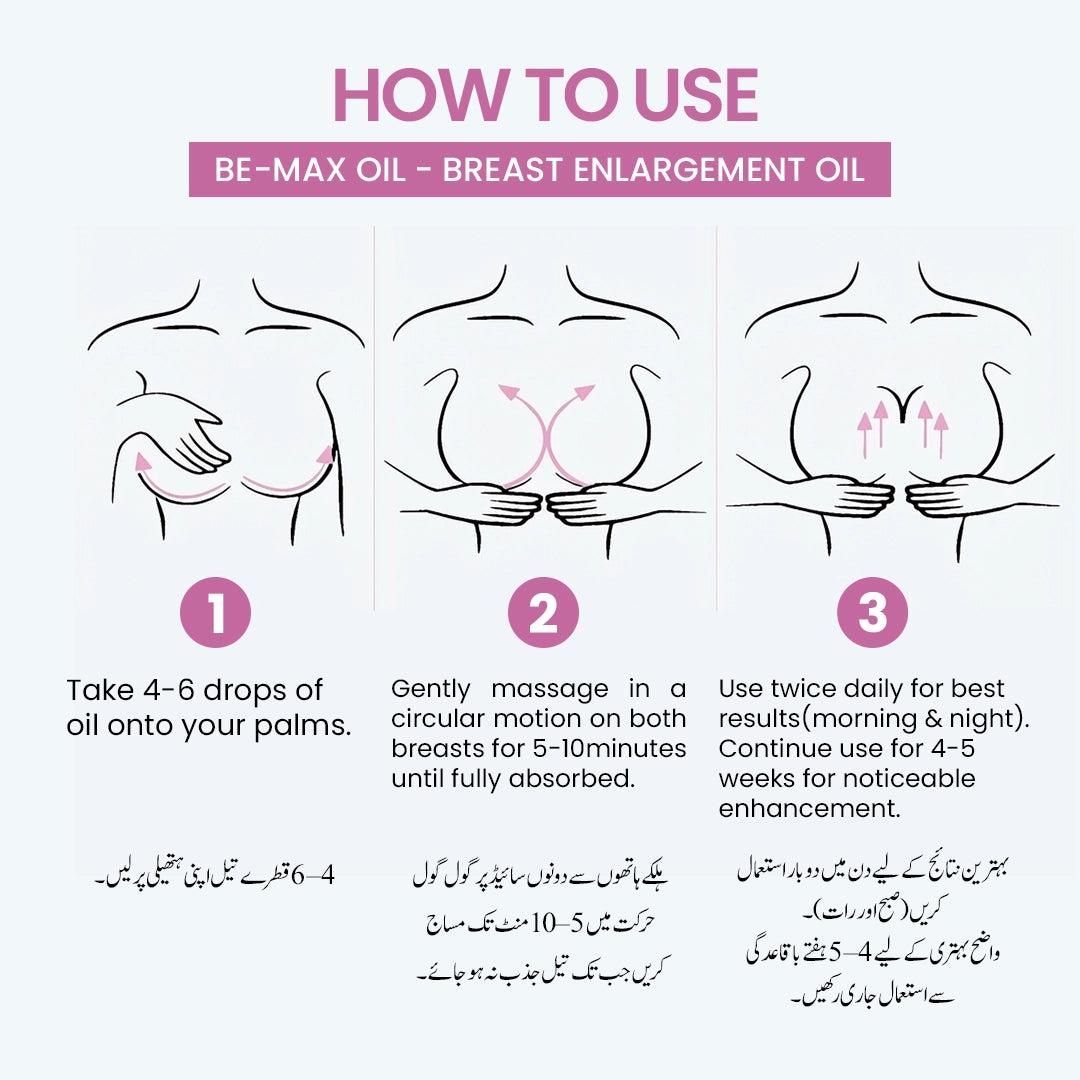 HOW TO USE

BE-MAX OIL - BREAST ENLARGEMENT OIL

1

Take 4-6 drops of oil onto your palms.

4–6 قطرے تیل اپنی ہتھیلی پر لیں۔

2

Gently massage in a circular motion on both breasts for 5-10minutes until fully absorbed.

ہلکے ہاتھوں سے دونوں سائیڈ پر گول گول حرکت میں 5–10 منٹ تک مساج کریں جب تک تیل جذب نہ ہو جائے۔

3

Use twice daily for best results(morning & night). Continue use for 4-5 weeks for noticeable enhancement.

بہترین نتائج کے لیے دن میں دو بار استعمال کریں (صبح اور رات)۔
واضح بہتری کے لیے 4–5 ہفتے باقاعدگی سے استعمال جاری رکھیں۔